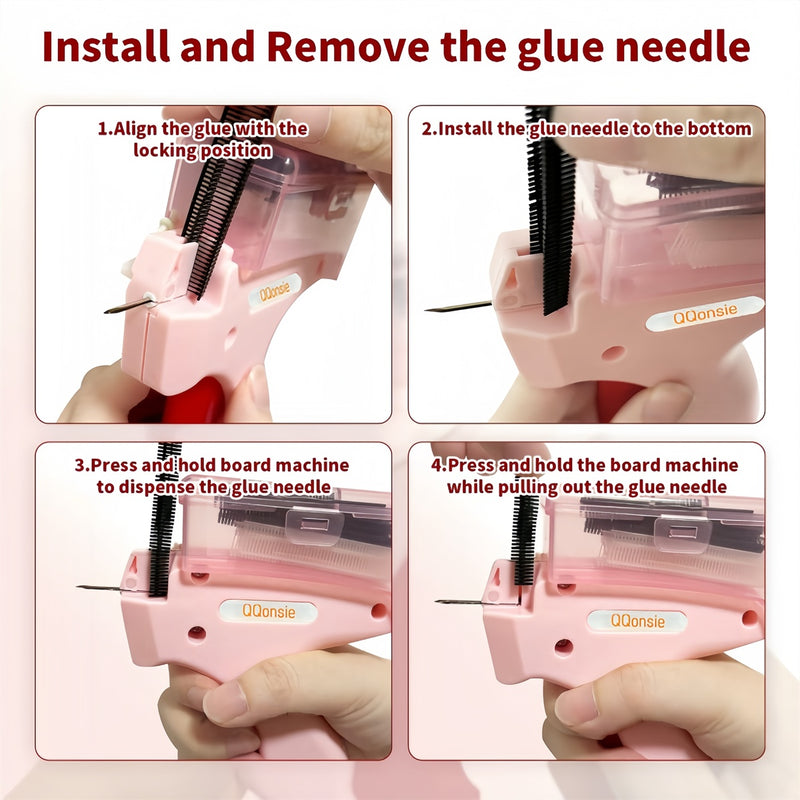 Install and Remove the glue needle

1.Align the glue with the locking position

QQonsie

2.Install the glue needle to the bottom

QQonsie

3.Press and hold board machine to dispense the glue needle

QQonsie

4.Press and hold the board machine while pulling out the glue needle

QQonsie