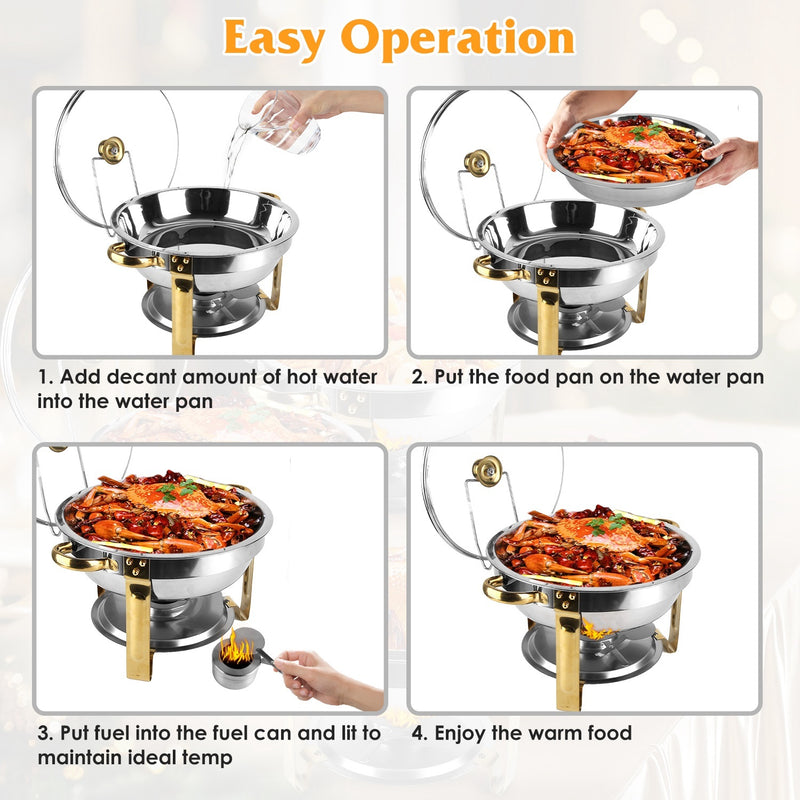 Easy Operation

1. Add decant amount of hot water into the water pan

2. Put the food pan on the water pan

3. Put fuel into the fuel can and lit to maintain ideal temp

4. Enjoy the warm food