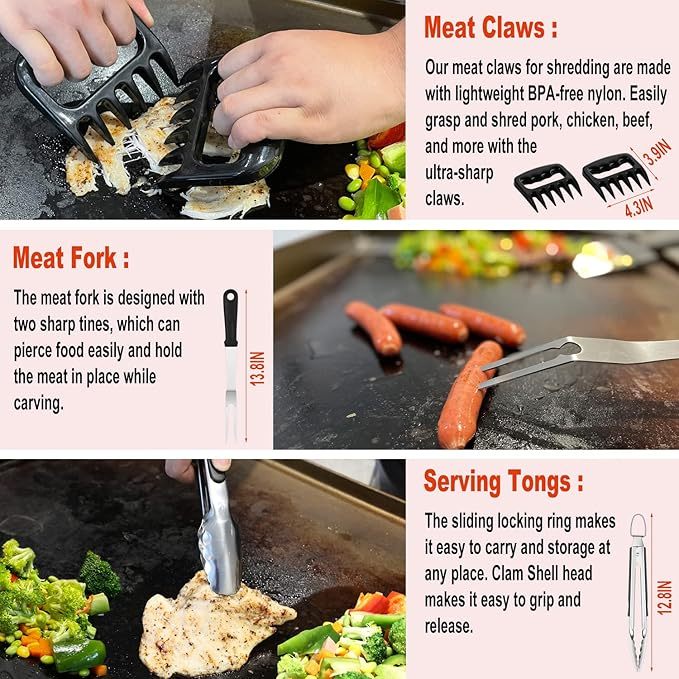 Meat Claws :

Our meat claws for shredding are made with lightweight BPA-free nylon. Easily grasp and shred pork, chicken, beef, and more with the ultra-sharp claws.

3.9IN

4.3IN

Meat Fork :

The meat fork is designed with two sharp tines, which can pierce food easily and hold the meat in place while carving.

13.8IN

Serving Tongs :

The sliding locking ring makes it easy to carry and storage at any place. Clam Shell head makes it easy to grip and release.

12.8IN