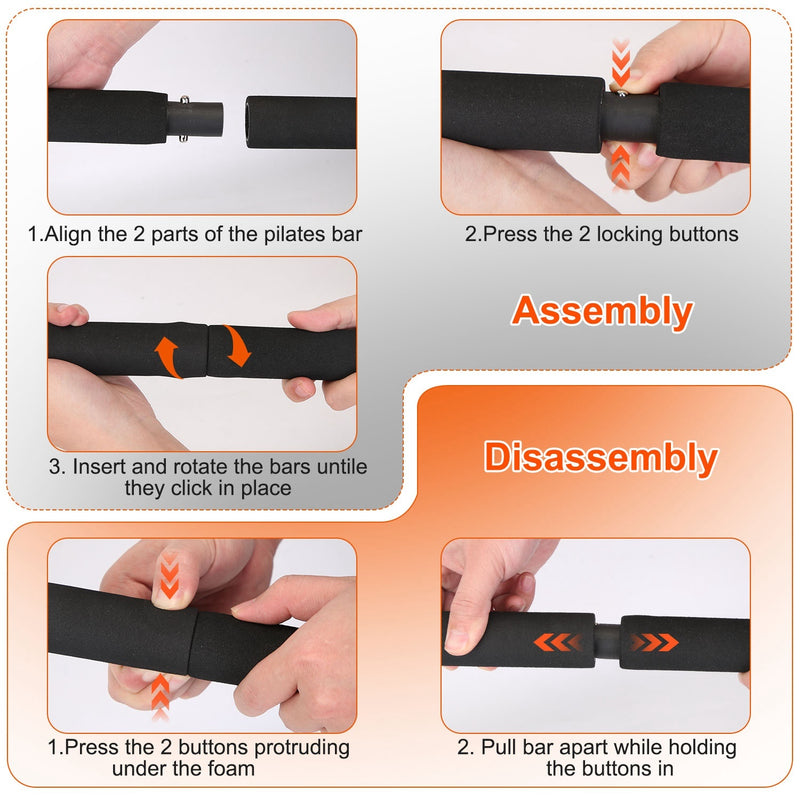 1.Align the 2 parts of the pilates bar

2.Press the 2 locking buttons

Assembly

3. Insert and rotate the bars untile they click in place

Disassembly

1.Press the 2 buttons protruding under the foam

2. Pull bar apart while holding the buttons in