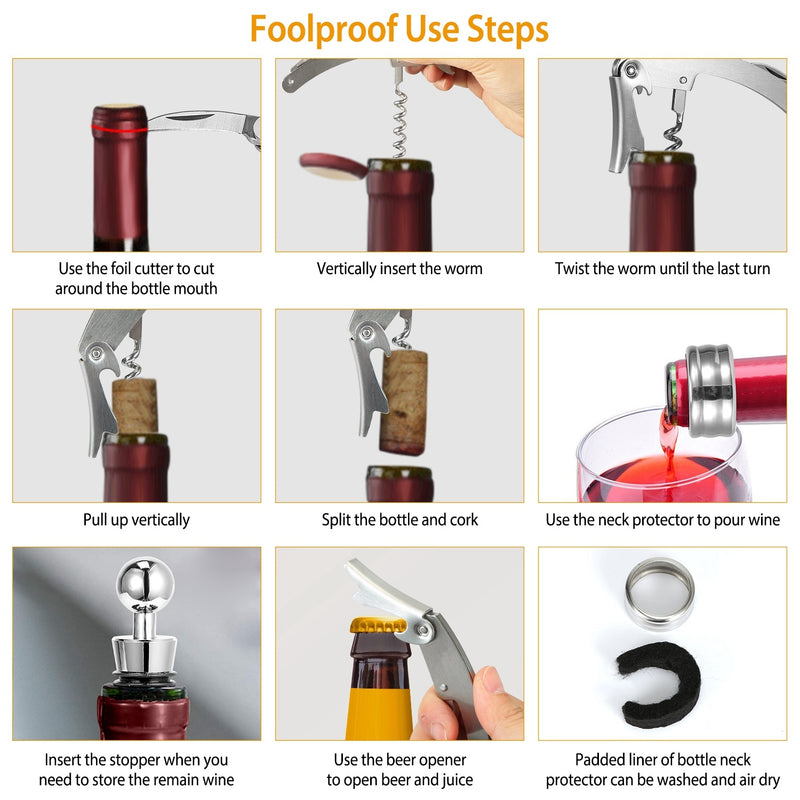 Foolproof Use Steps

Use the foil cutter to cut around the bottle mouth

Vertically insert the worm

Twist the worm until the last turn

Pull up vertically

Split the bottle and cork

Use the neck protector to pour wine

Insert the stopper when you need to store the remain wine

Use the beer opener to open beer and juice

Padded liner of bottle neck protector can be washed and air dry