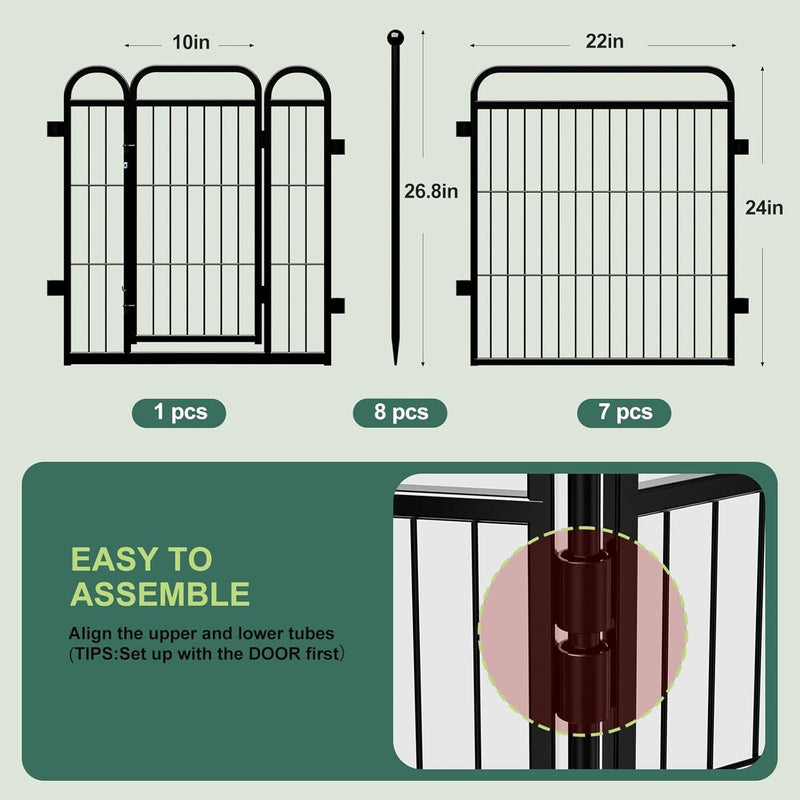 10in

26.8in

22in

24in

1 pcs

8 pcs

7 pcs

EASY TO ASSEMBLE

Align the upper and lower tubes
(TIPS:Set up with the DOOR first)