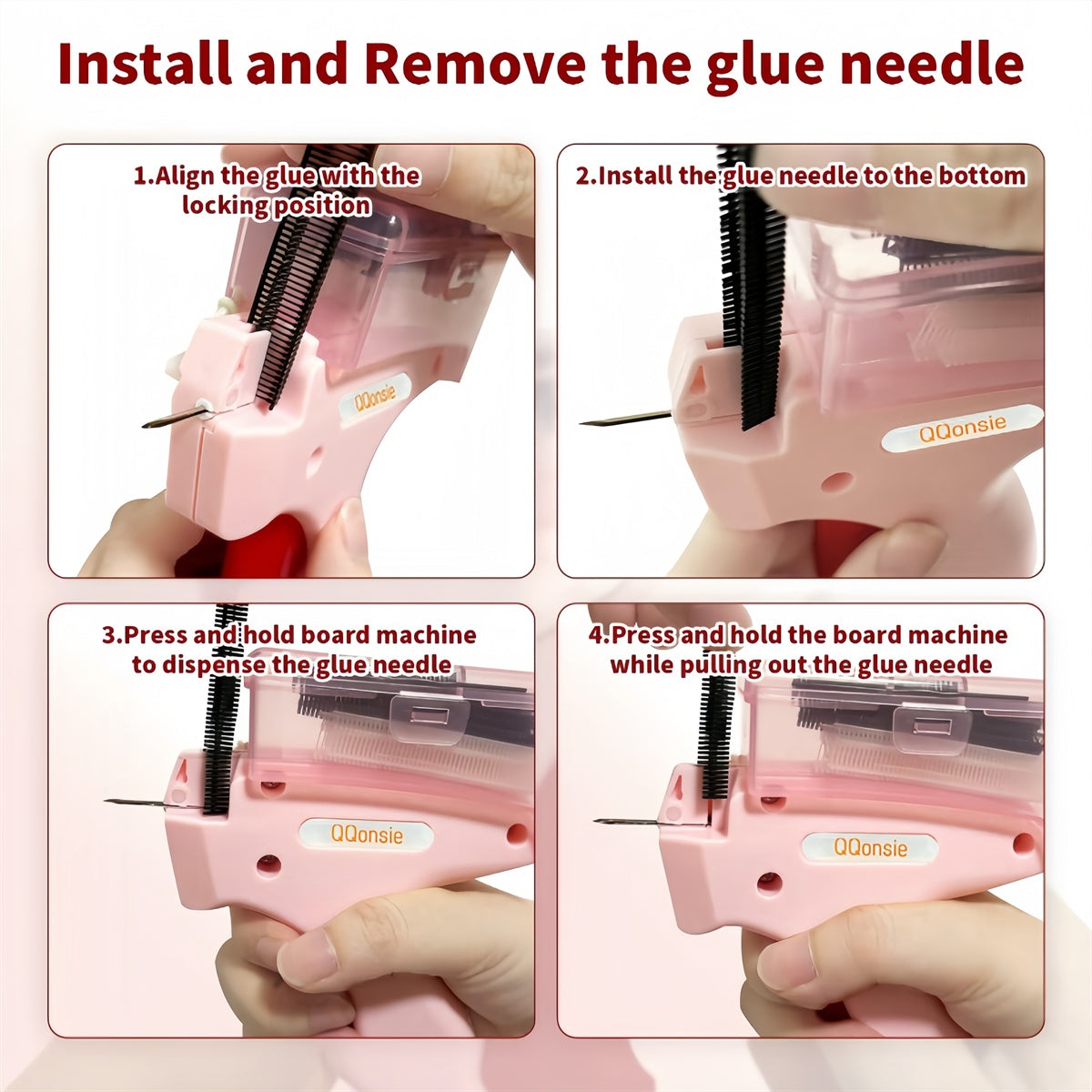 Install and Remove the glue needle

1.Align the glue with the locking position

QQonsie

2.Install the glue needle to the bottom

QQonsie

3.Press and hold board machine to dispense the glue needle

QQonsie

4.Press and hold the board machine while pulling out the glue needle

QQonsie