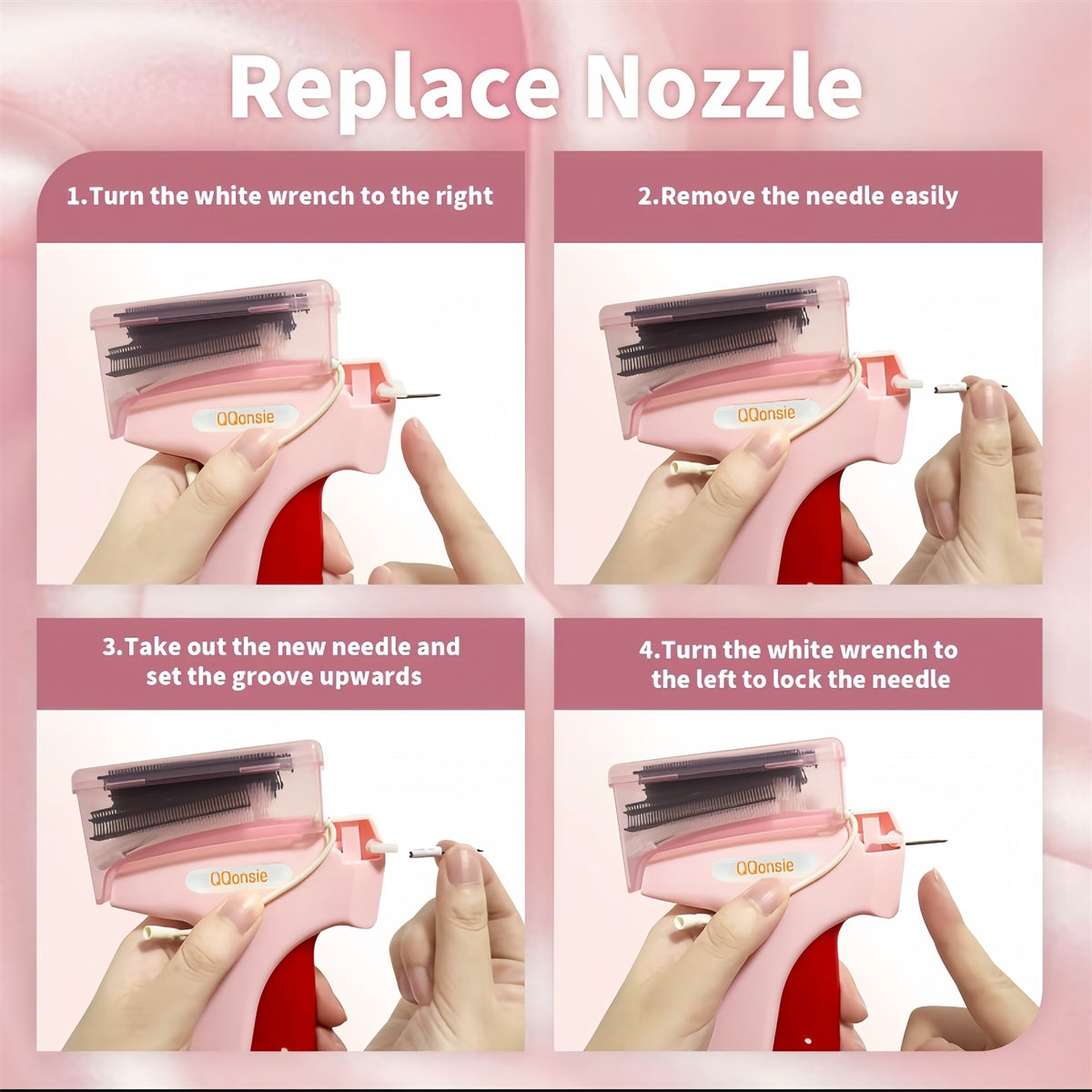 Replace Nozzle

1.Turn the white wrench to the right

QQonsie

2.Remove the needle easily

QQonsie

3.Take out the new needle and set the groove upwards

QQonsie

4.Turn the white wrench to the left to lock the needle

QQonsie