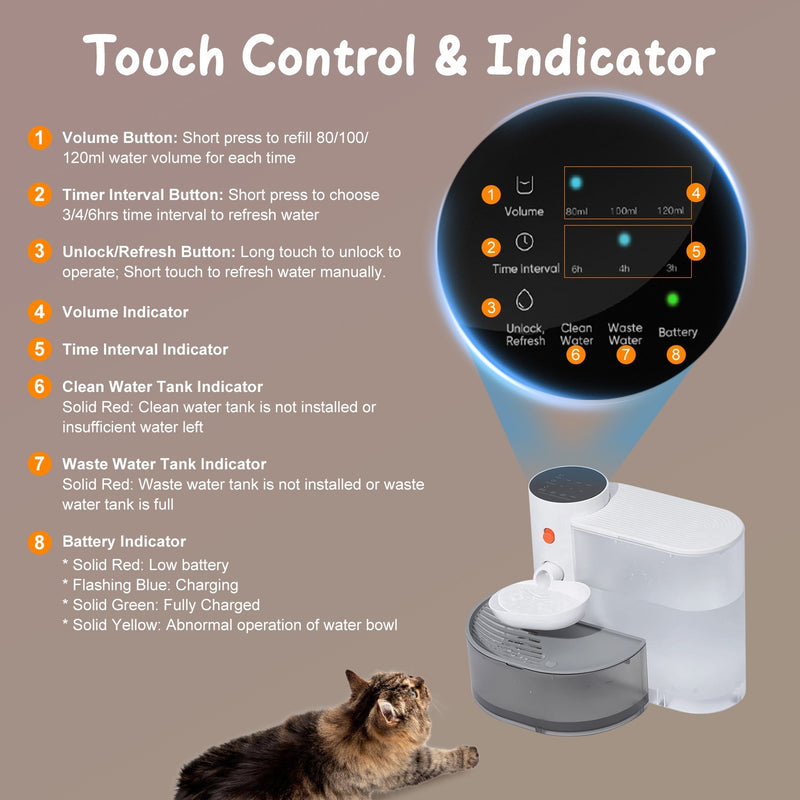 Touch Control & Indicator

1 Volume Button: Short press to refill 80/100/120ml water volume for each time

2 Timer Interval Button: Short press to choose 3/4/6hrs time interval to refresh water

3 Unlock/Refresh Button: Long touch to unlock to operate; Short touch to refresh water manually.

4 Volume Indicator

5 Time Interval Indicator

6 Clean Water Tank Indicator
Solid Red: Clean water tank is not installed or insufficient water left

7 Waste Water Tank Indicator
Solid Red: Waste water tank is not installed or waste water tank is full

8 Battery Indicator
* Solid Red: Low battery
* Flashing Blue: Charging
* Solid Green: Fully Charged
* Solid Yellow: Abnormal operation of water bowl

1 Volume
80ml 100ml 120ml 4
2 Time Interval
6h 4h 3h 5
3 Unlock, Refresh
Clean Water 6
Waste Water 7
Battery 8