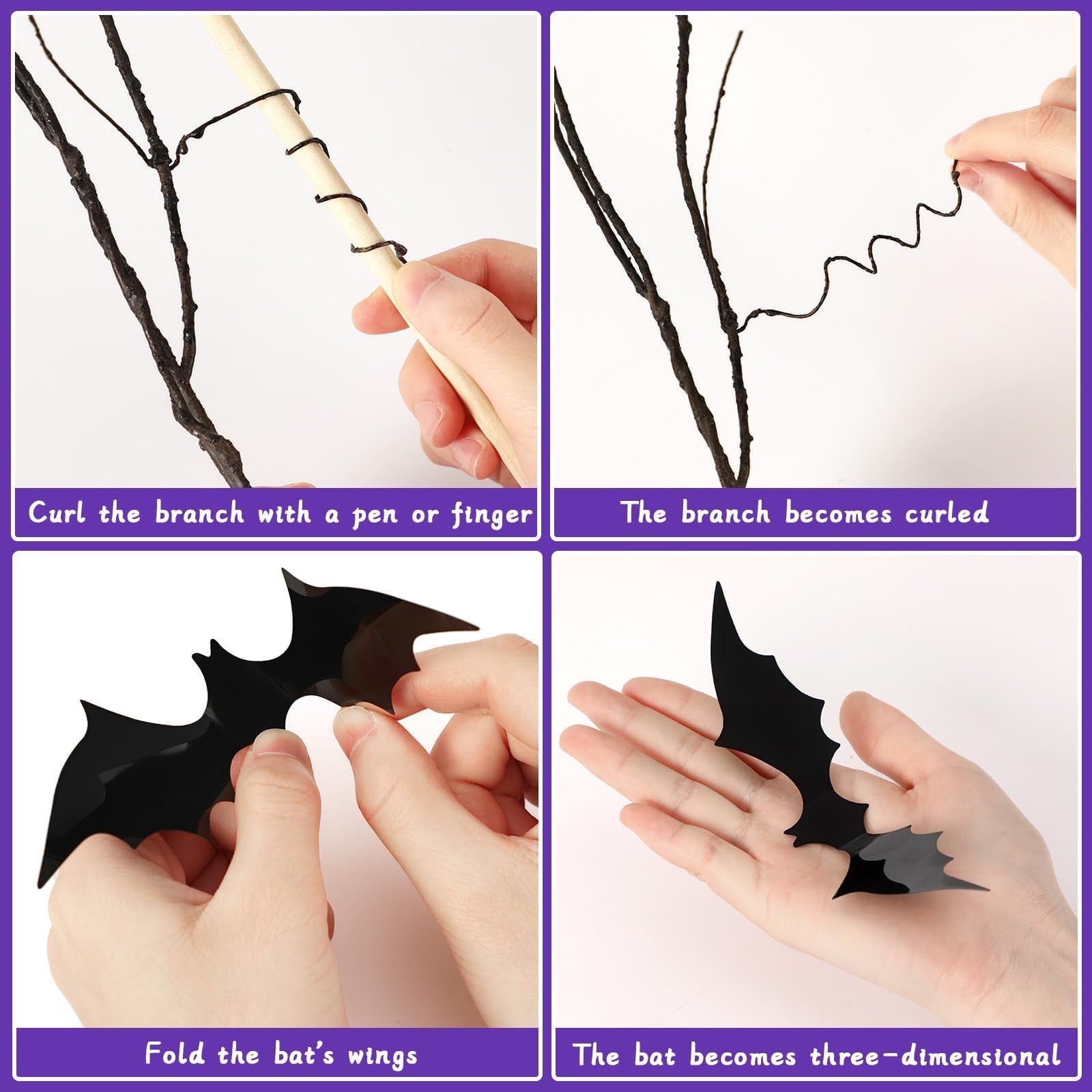 Curl the branch with a pen or finger

The branch becomes curled

Fold the bat's wings

The bat becomes three-dimensional